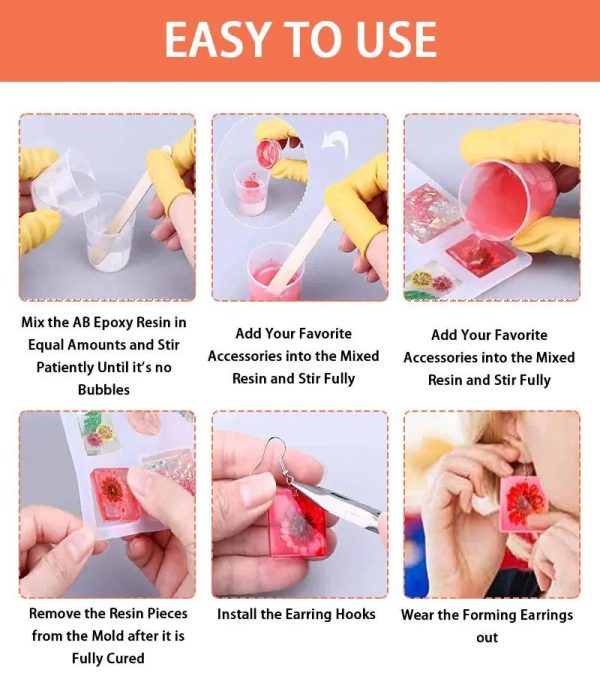 EASY TO USE

Mix the AB Epoxy Resin in Equal Amounts and Stir Patiently Until it's no Bubbles

Add Your Favorite Accessories into the Mixed Resin and Stir Fully

Add Your Favorite Accessories into the Mixed Resin and Stir Fully

Remove the Resin Pieces from the Mold after it is Fully Cured

Install the Earring Hooks

Wear the Forming Earrings out