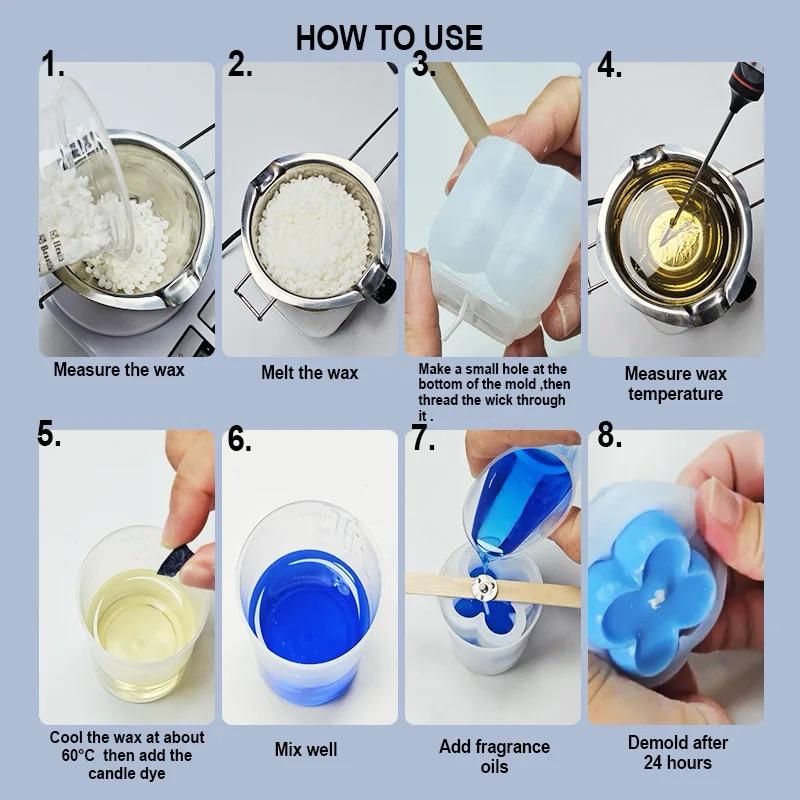 HOW TO USE

1.
Measure the wax

2.
Melt the wax

3.
Make a small hole at the bottom of the mold ,then thread the wick through it .

4.
Measure wax temperature

5.
Cool the wax at about 60°C then add the candle dye

6.
Mix well

7.
Add fragrance oils

8.
Demold after 24 hours