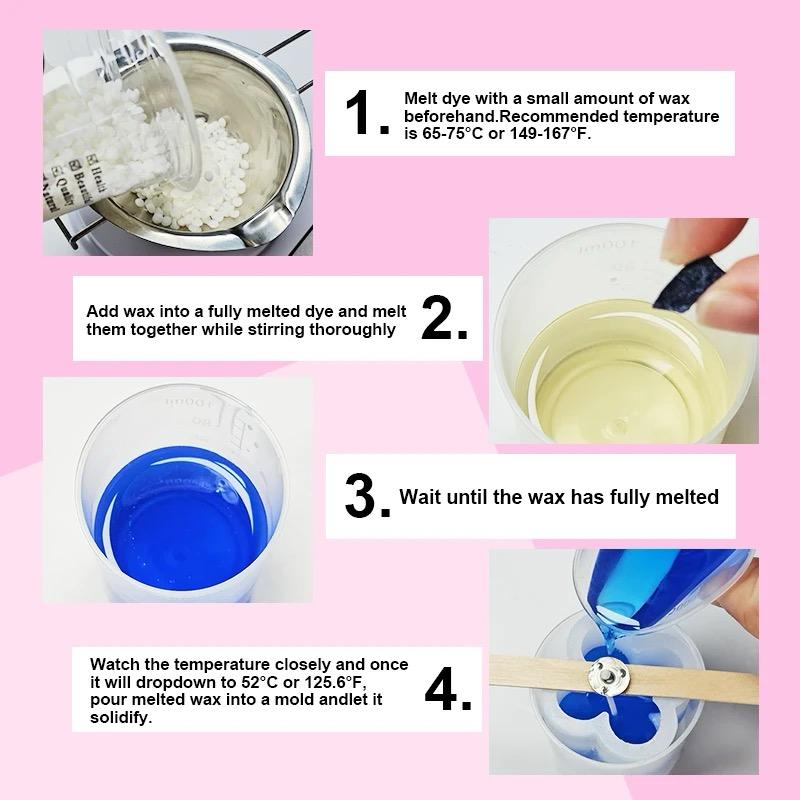 1. Melt dye with a small amount of wax beforehand.Recommended temperature is 65-75°C or 149-167°F.

Add wax into a fully melted dye and melt them together while stirring thoroughly 2.

3. Wait until the wax has fully melted

Watch the temperature closely and once it will dropdown to 52°C or 125.6°F, pour melted wax into a mold andlet it solidify. 4.