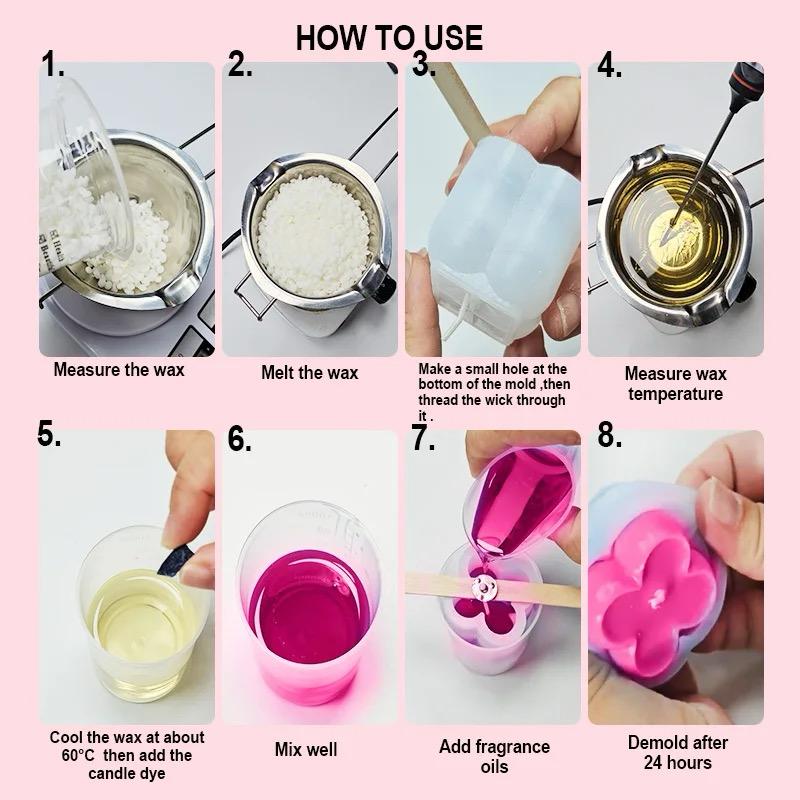 HOW TO USE

1.

Measure the wax

2.

Melt the wax

3.

Make a small hole at the bottom of the mold ,then thread the wick through it .

4.

Measure wax temperature

5.

Cool the wax at about 60°C then add the candle dye

6.

Mix well

7.

Add fragrance oils

8.

Demold after 24 hours