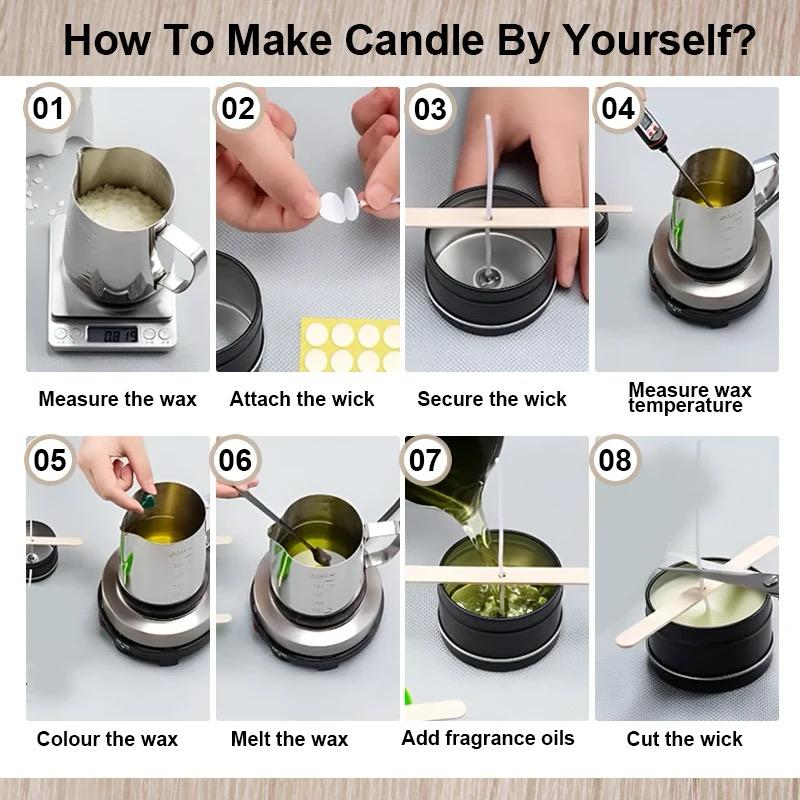 How To Make Candle By Yourself?

01

0.815

Measure the wax

02

Attach the wick

03

Secure the wick

04

Measure wax temperature

05

Colour the wax

06

Melt the wax

07

Add fragrance oils

08

Cut the wick